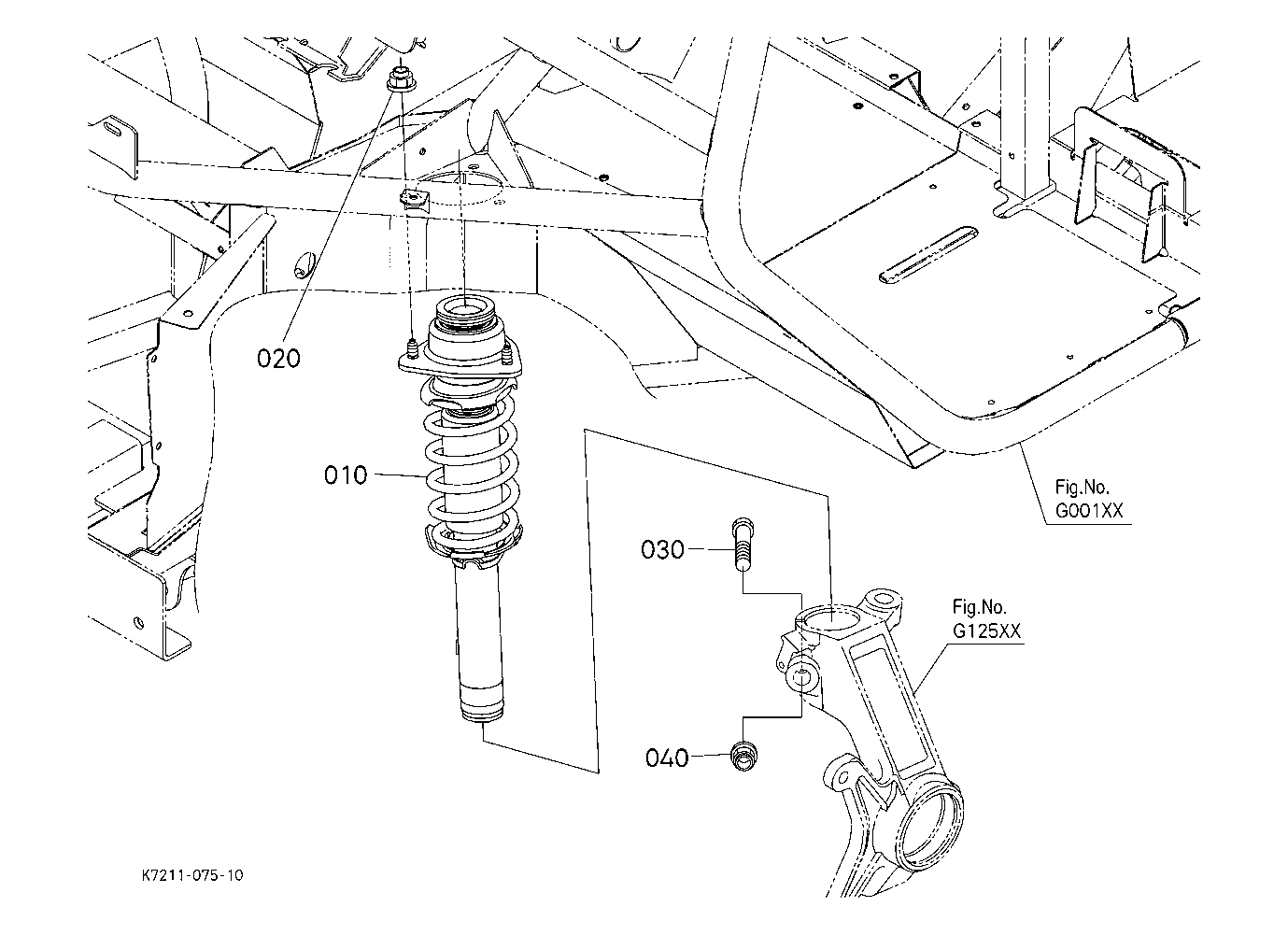 020

010

Fig.No.
G001XX

030

Fig.No.
G125XX

040

K7211-075-10